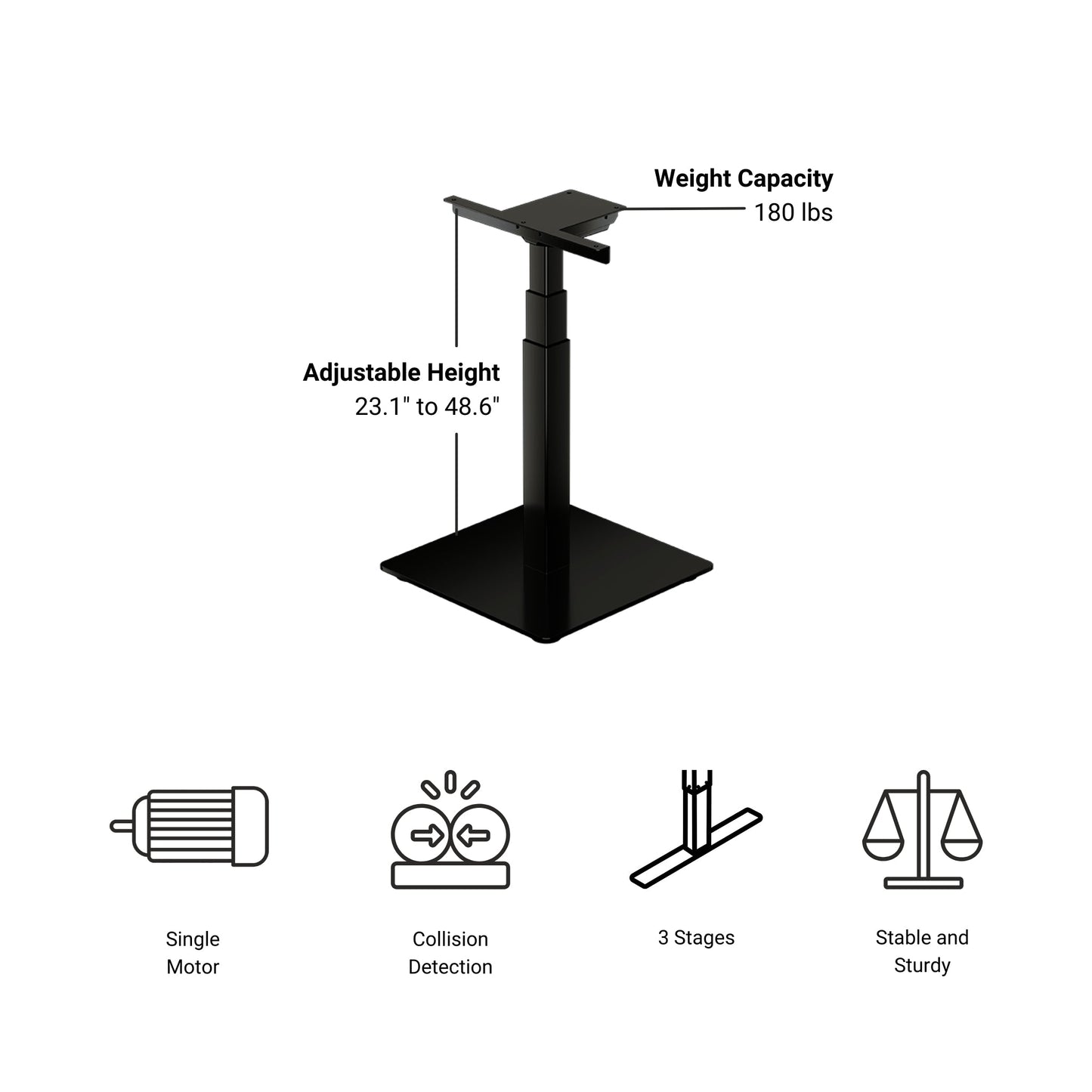 Weight Capacity
180 lbs

Adjustable Height
23.1" to 48.6"

Single Motor

Collision Detection

3 Stages

Stable and Sturdy