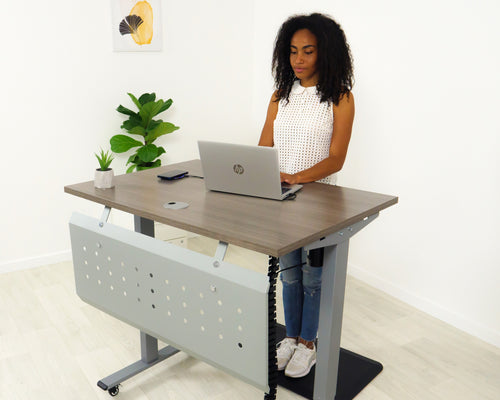 hp