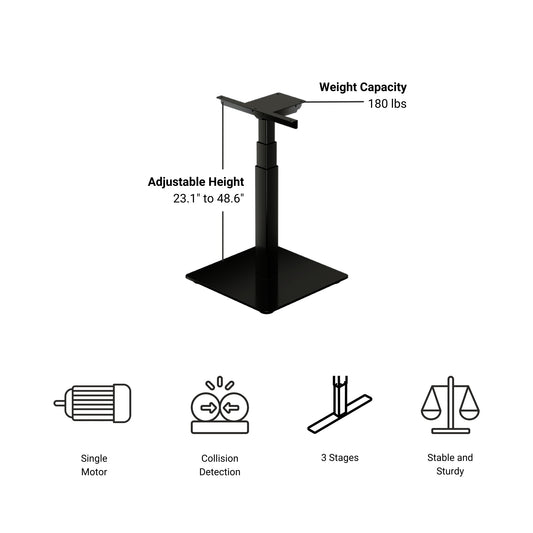 Weight Capacity
180 lbs

Adjustable Height
23.1" to 48.6"

Single Motor

Collision Detection

3 Stages

Stable and Sturdy